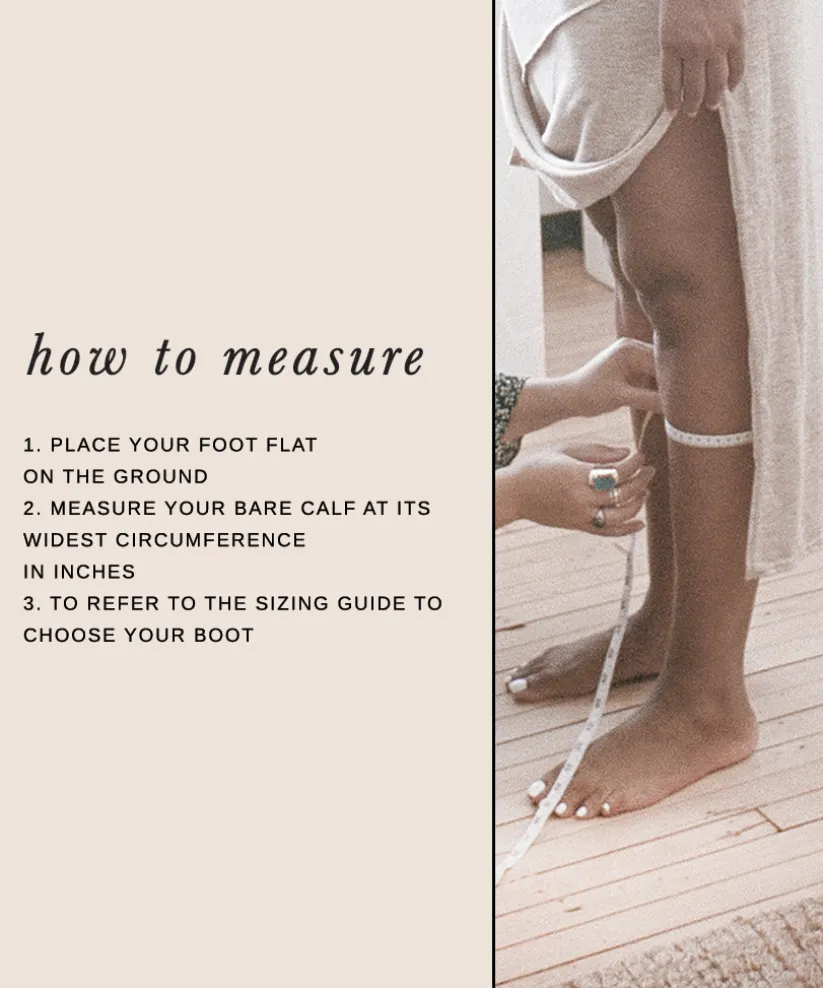 how to measure

1. PLACE YOUR FOOT FLAT ON THE GROUND
2. MEASURE YOUR BARE CALF AT ITS WIDEST CIRCUMFERENCE IN INCHES
3. TO REFER TO THE SIZING GUIDE TO CHOOSE YOUR BOOT